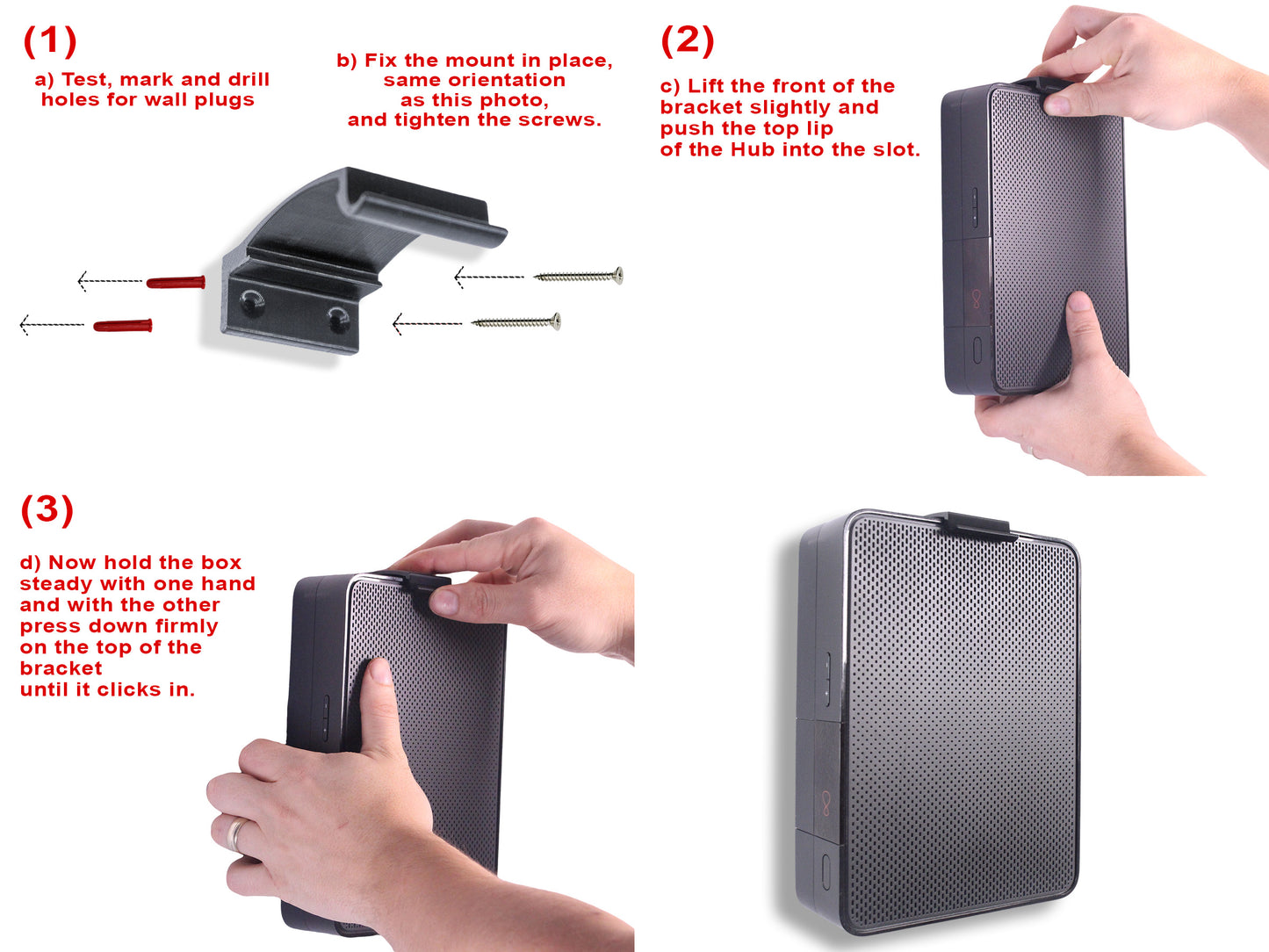 (1)

a) Test, mark and drill holes for wall plugs

b) Fix the mount in place, same orientation as this photo, and tighten the screws.

(2)

c) Lift the front of the bracket slightly and push the top lip of the Hub into the slot.

(3)

d) Now hold the box steady with one hand and with the other press down firmly on the top of the bracket until it clicks in.