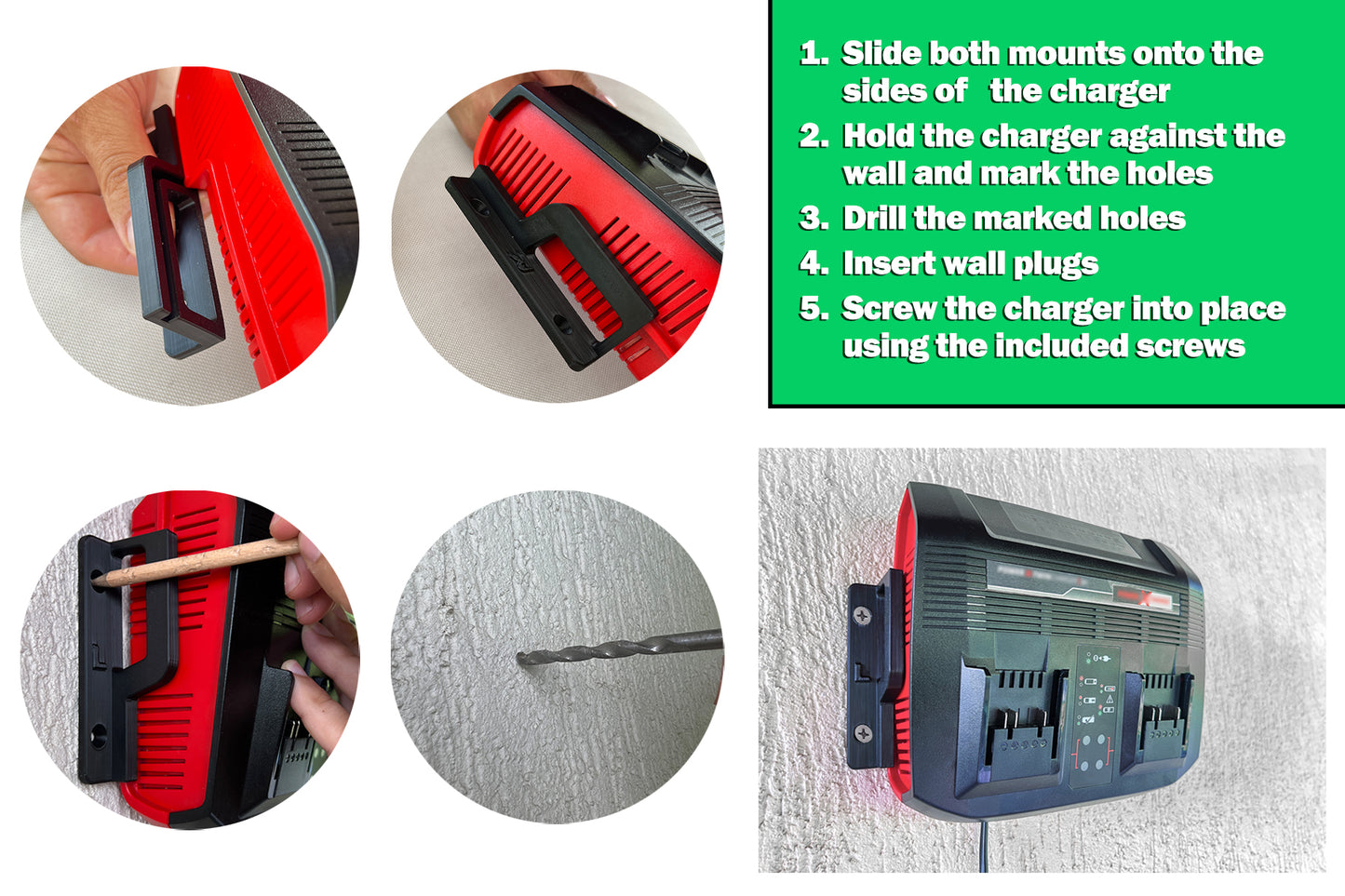 1. Slide both mounts onto the sides of the charger
2. Hold the charger against the wall and mark the holes
3. Drill the marked holes
4. Insert wall plugs
5. Screw the charger into place using the included screws