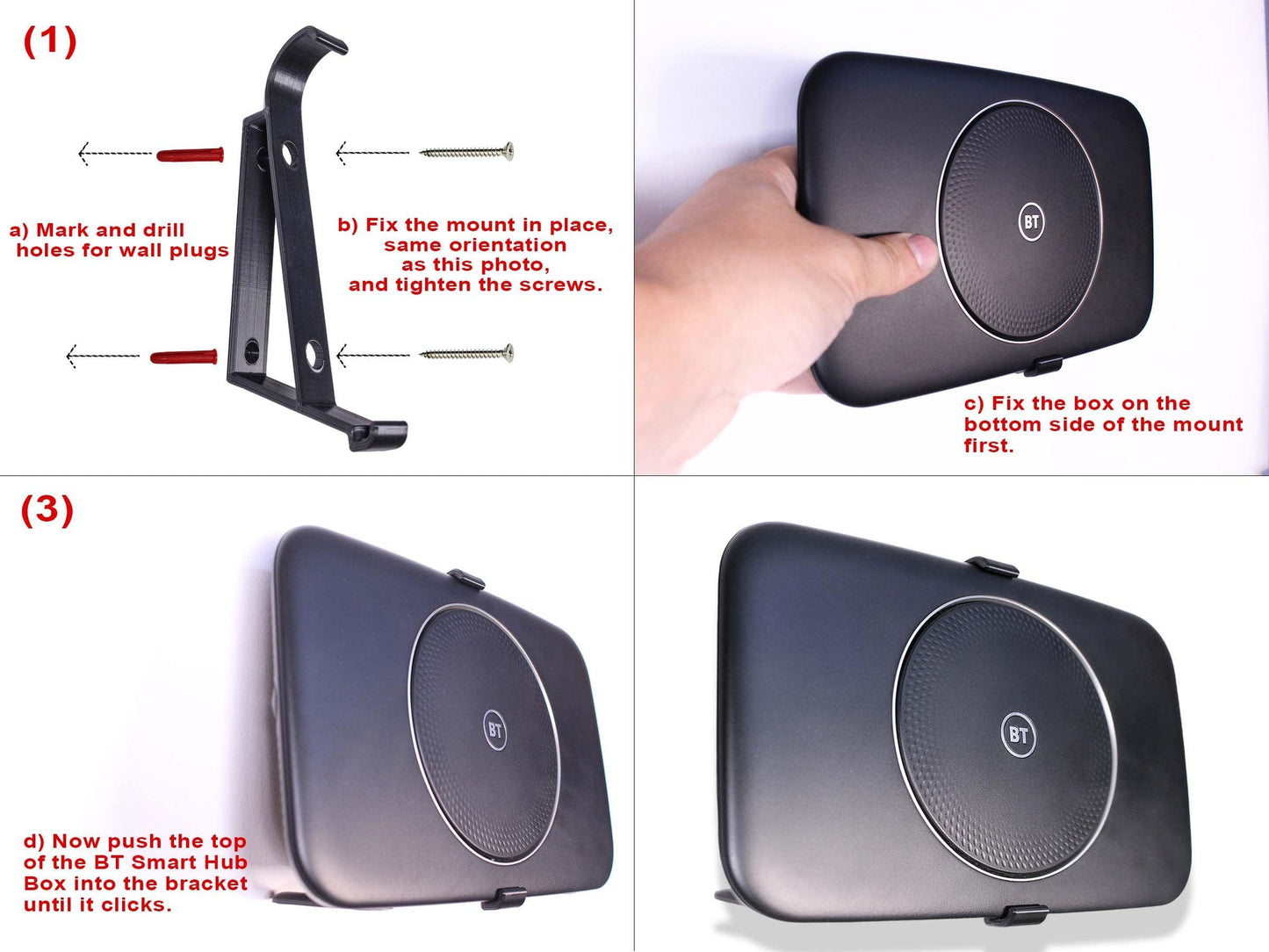 (1)

a) Mark and drill holes for wall plugs

b) Fix the mount in place, same orientation as this photo, and tighten the screws.

BT

c) Fix the box on the bottom side of the mount first.

(3)

BT

d) Now push the top of the BT Smart Hub Box into the bracket until it clicks.

BT