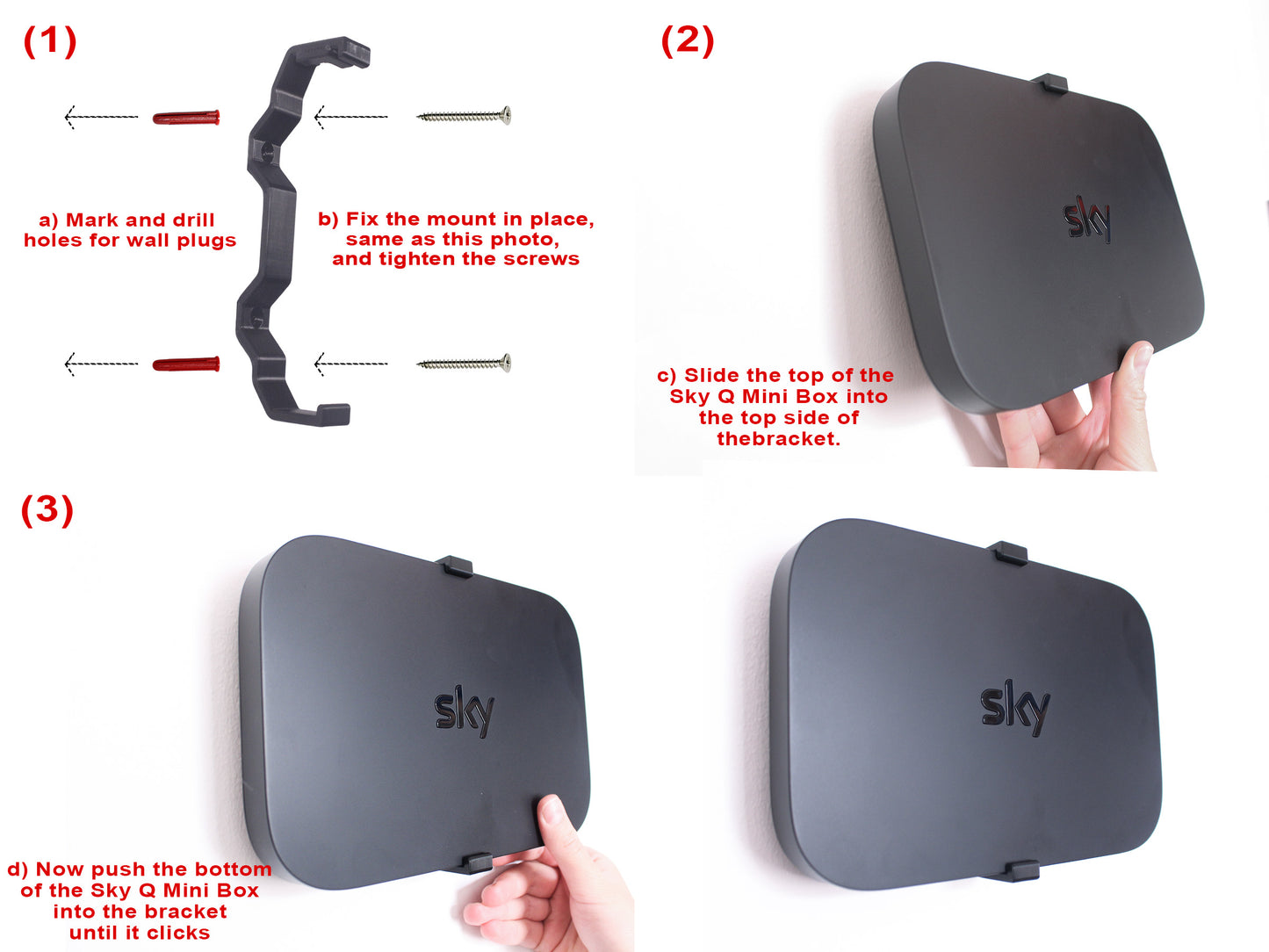 (1)

a) Mark and drill holes for wall plugs

b) Fix the mount in place, same as this photo, and tighten the screws

(2)

sky

c) Slide the top of the Sky Q Mini Box into the top side of thebracket.

(3)

sky

d) Now push the bottom of the Sky Q Mini Box into the bracket until it clicks

sky