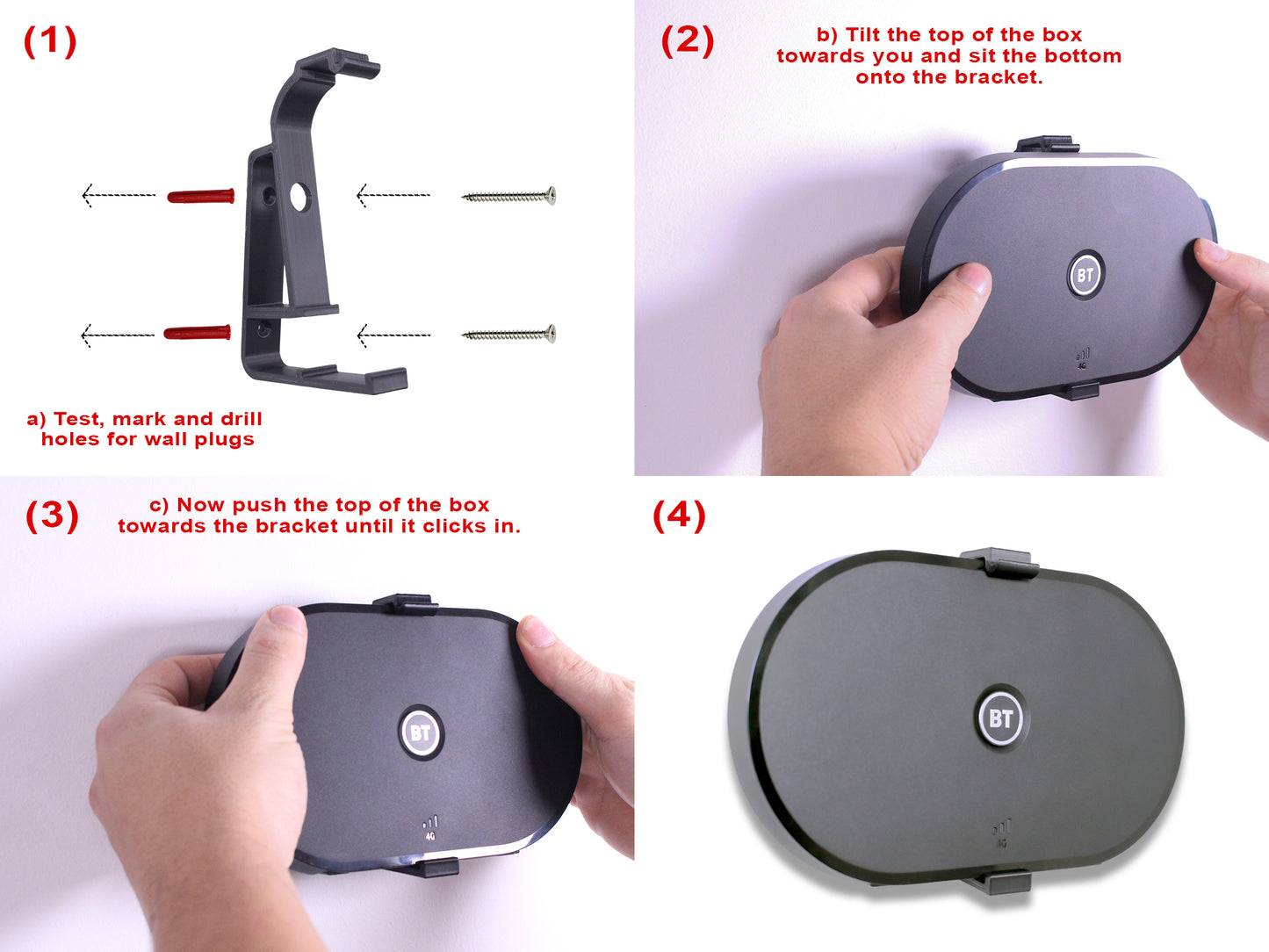 (1)

a) Test, mark and drill holes for wall plugs

(2)

b) Tilt the top of the box towards you and sit the bottom onto the bracket.

BT

4G

(3)

c) Now push the top of the box towards the bracket until it clicks in.

BT

4G

(4)

BT

4G