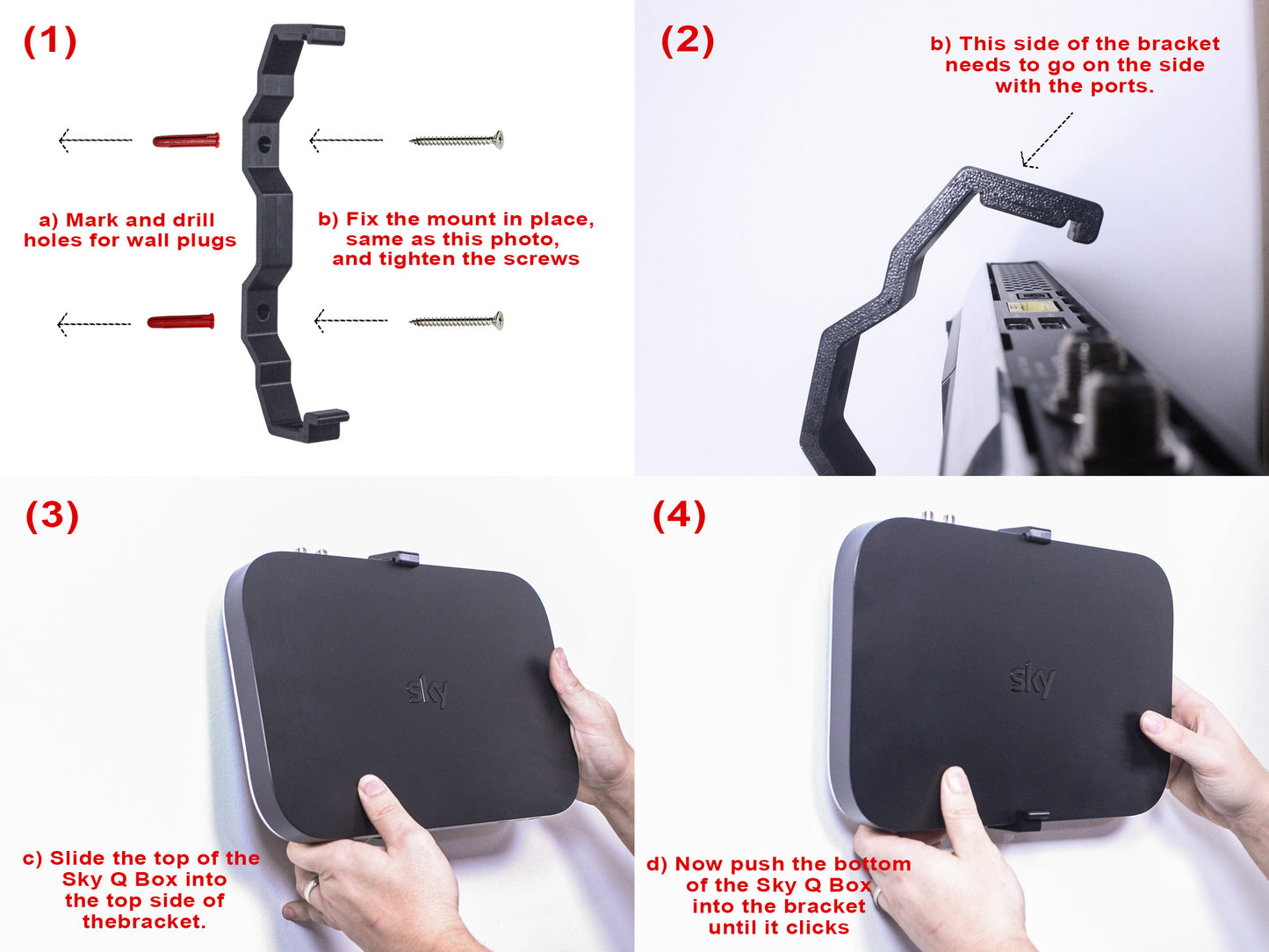 (1)

a) Mark and drill holes for wall plugs

b) Fix the mount in place, same as this photo, and tighten the screws

(2)

b) This side of the bracket needs to go on the side with the ports.

(3)

sky

c) Slide the top of the Sky Q Box into the top side of thebracket.

(4)

sky

d) Now push the bottom of the Sky Q Box into the bracket until it clicks