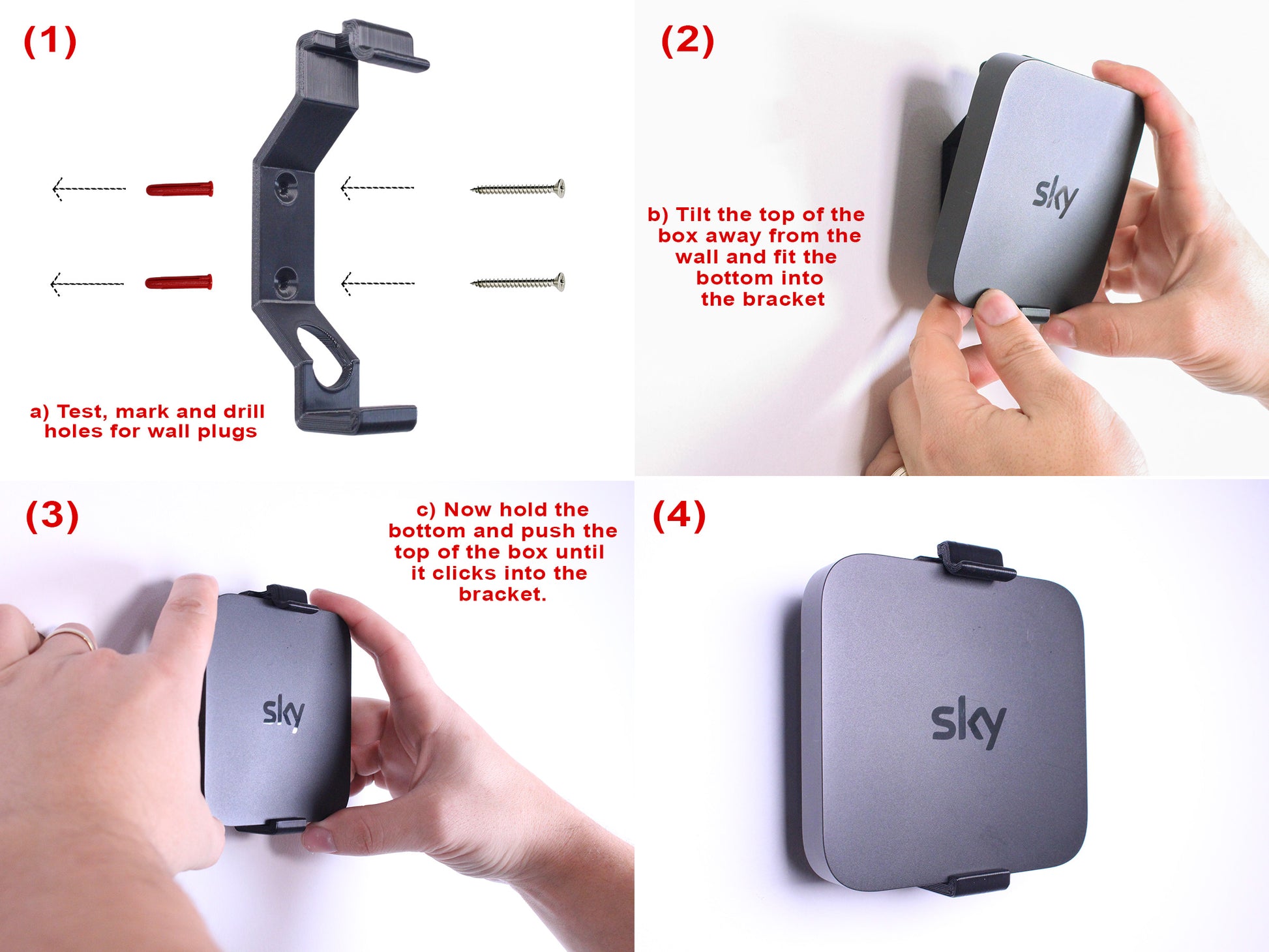 (1)

a) Test, mark and drill holes for wall plugs

(2)

b) Tilt the top of the box away from the wall and fit the bottom into the bracket

sky

(3)

c) Now hold the bottom and push the top of the box until it clicks into the bracket.

sky

(4)

sky