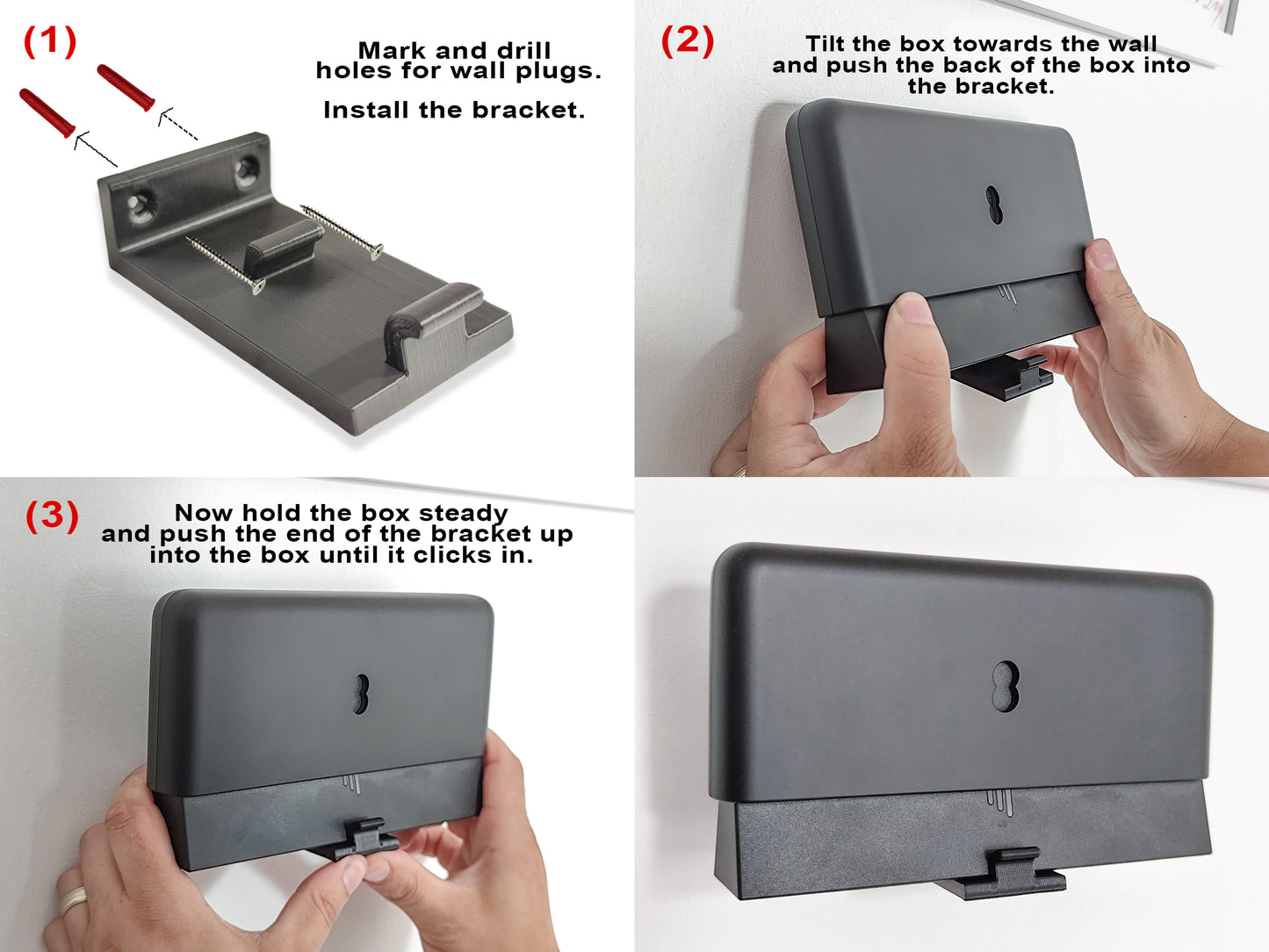 (1)

Mark and drill holes for wall plugs.

Install the bracket.

(2)

Tilt the box towards the wall and push the back of the box into the bracket.

(3)

Now hold the box steady and push the end of the bracket up into the box until it clicks in.