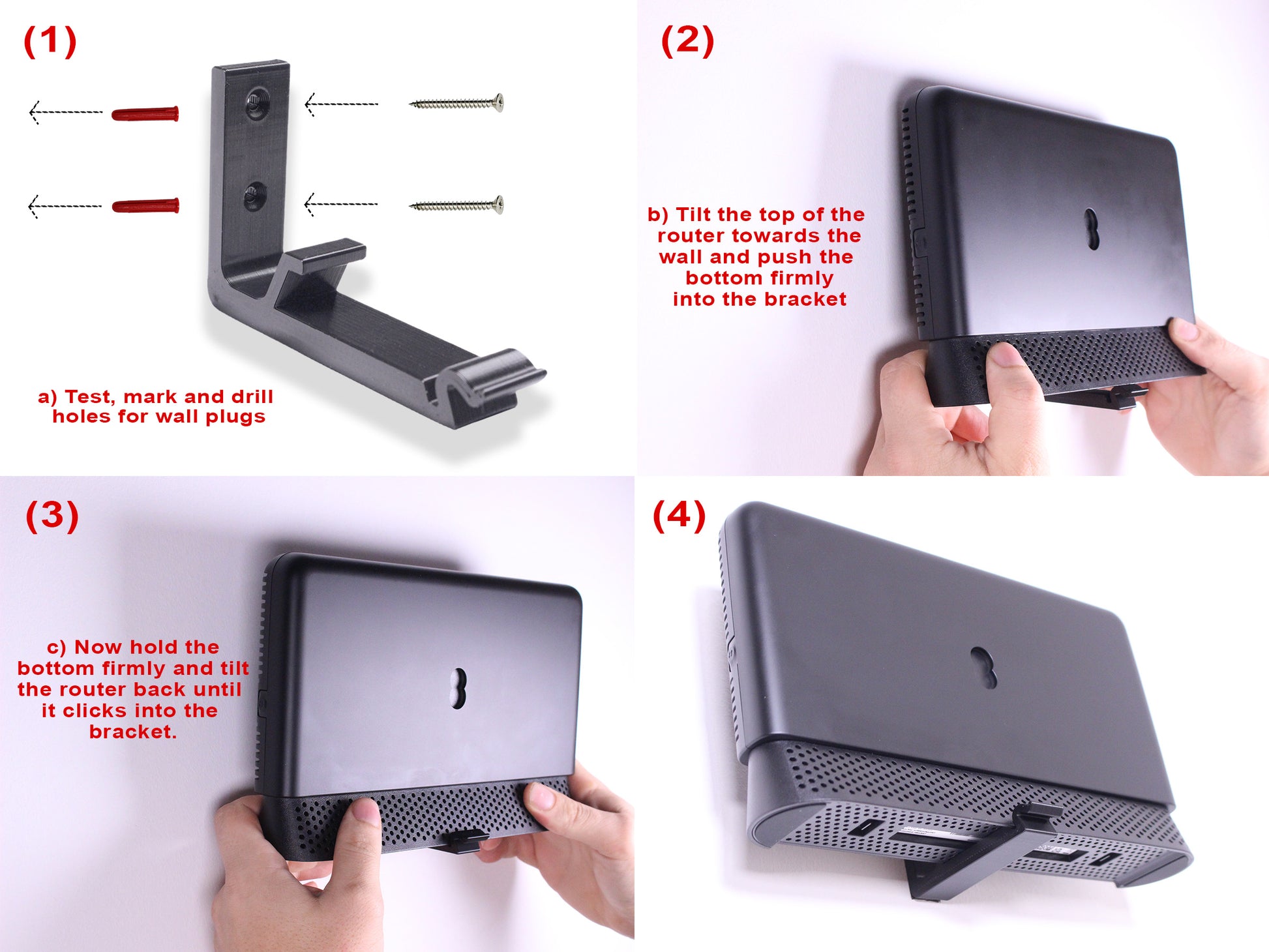 (1)

a) Test, mark and drill holes for wall plugs

(2)

b) Tilt the top of the router towards the wall and push the bottom firmly into the bracket

(3)

c) Now hold the bottom firmly and tilt the router back until it clicks into the bracket.

(4)