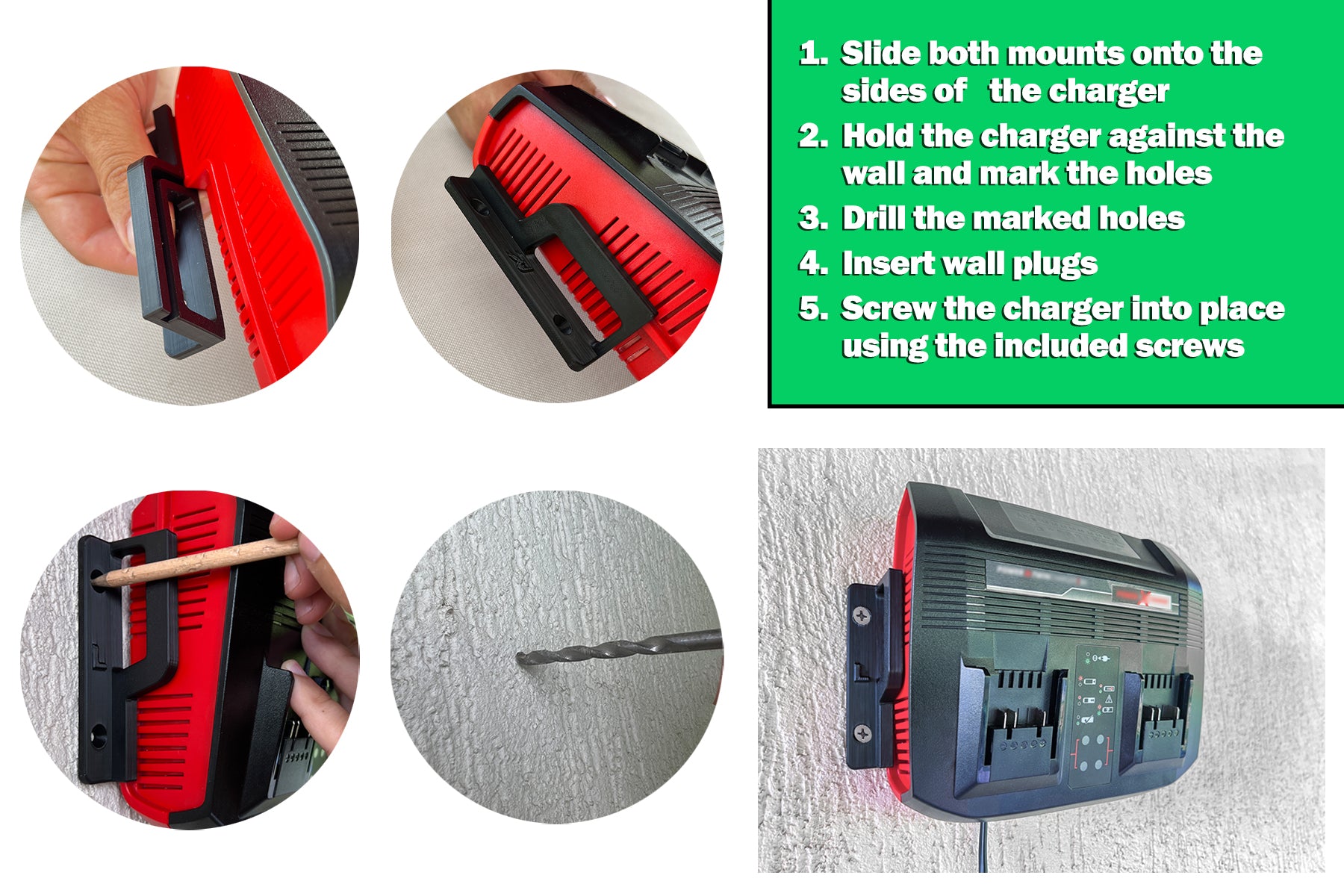 1. Slide both mounts onto the sides of the charger
2. Hold the charger against the wall and mark the holes
3. Drill the marked holes
4. Insert wall plugs
5. Screw the charger into place using the included screws