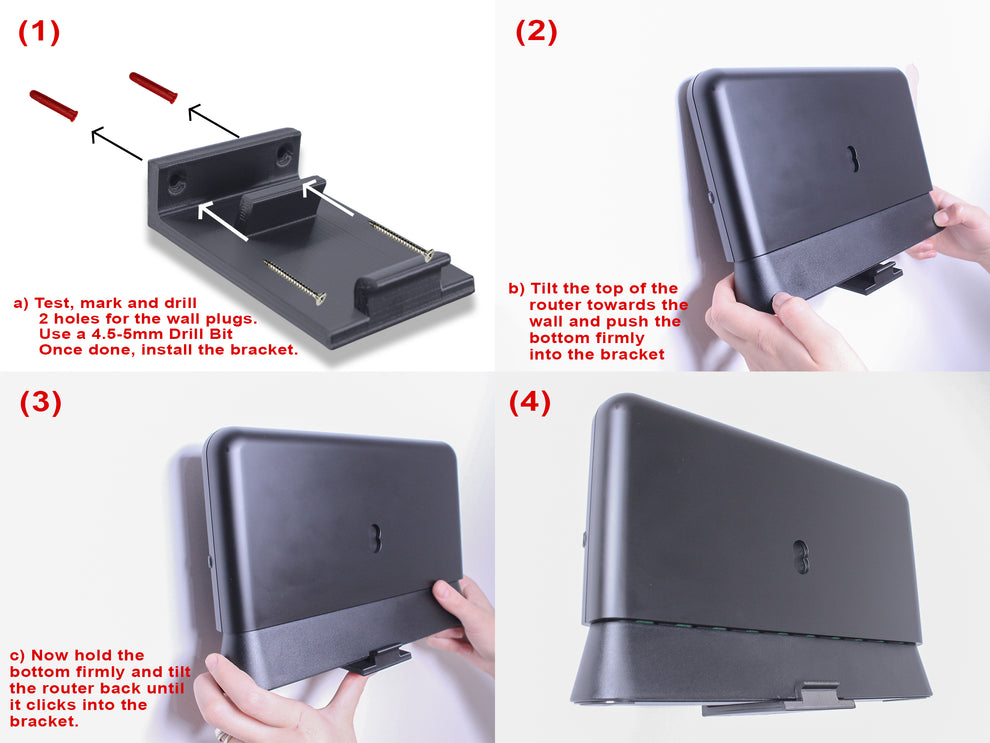 (1)

a) Test, mark and drill
2 holes for the wall plugs.
Use a 4.5-5mm Drill Bit
Once done, install the bracket.

(2)

b) Tilt the top of the router towards the wall and push the bottom firmly into the bracket

(3)

c) Now hold the bottom firmly and tilt the router back until it clicks into the bracket.

(4)