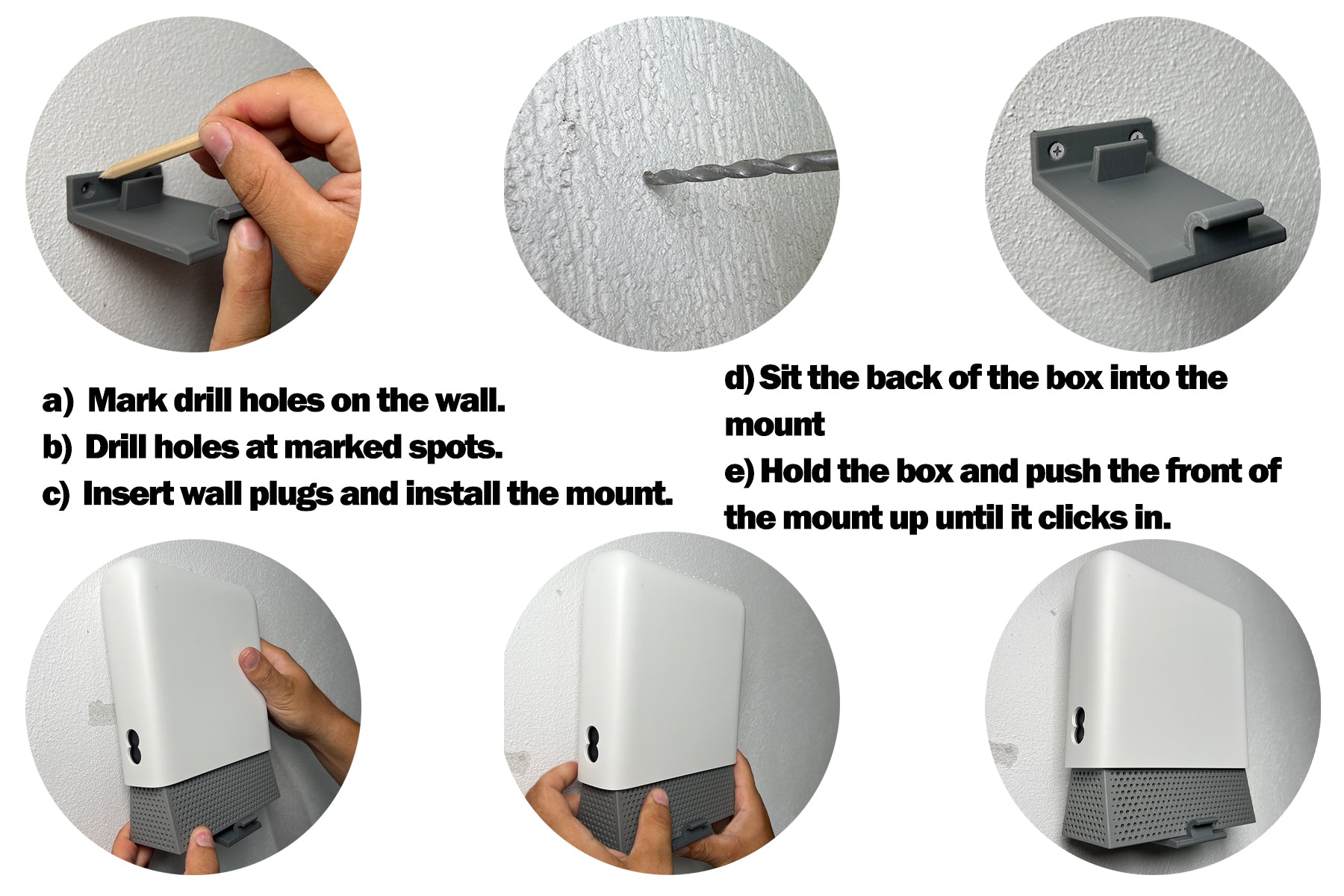 a) Mark drill holes on the wall.
b) Drill holes at marked spots.
c) Insert wall plugs and install the mount.

d) Sit the back of the box into the mount
e) Hold the box and push the front of the mount up until it clicks in.