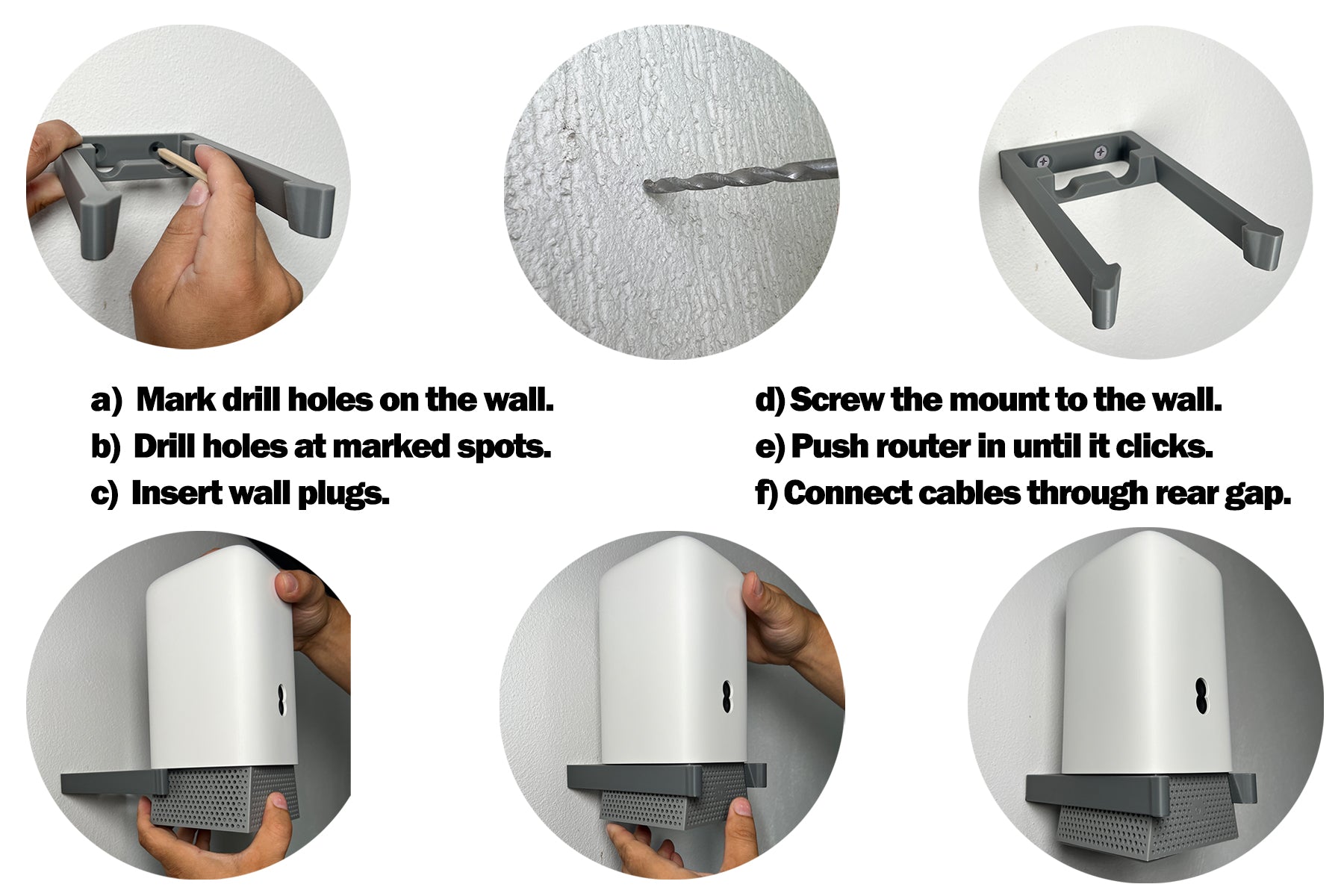 a) Mark drill holes on the wall.
b) Drill holes at marked spots.
c) Insert wall plugs.

d) Screw the mount to the wall.
e) Push router in until it clicks.
f) Connect cables through rear gap.